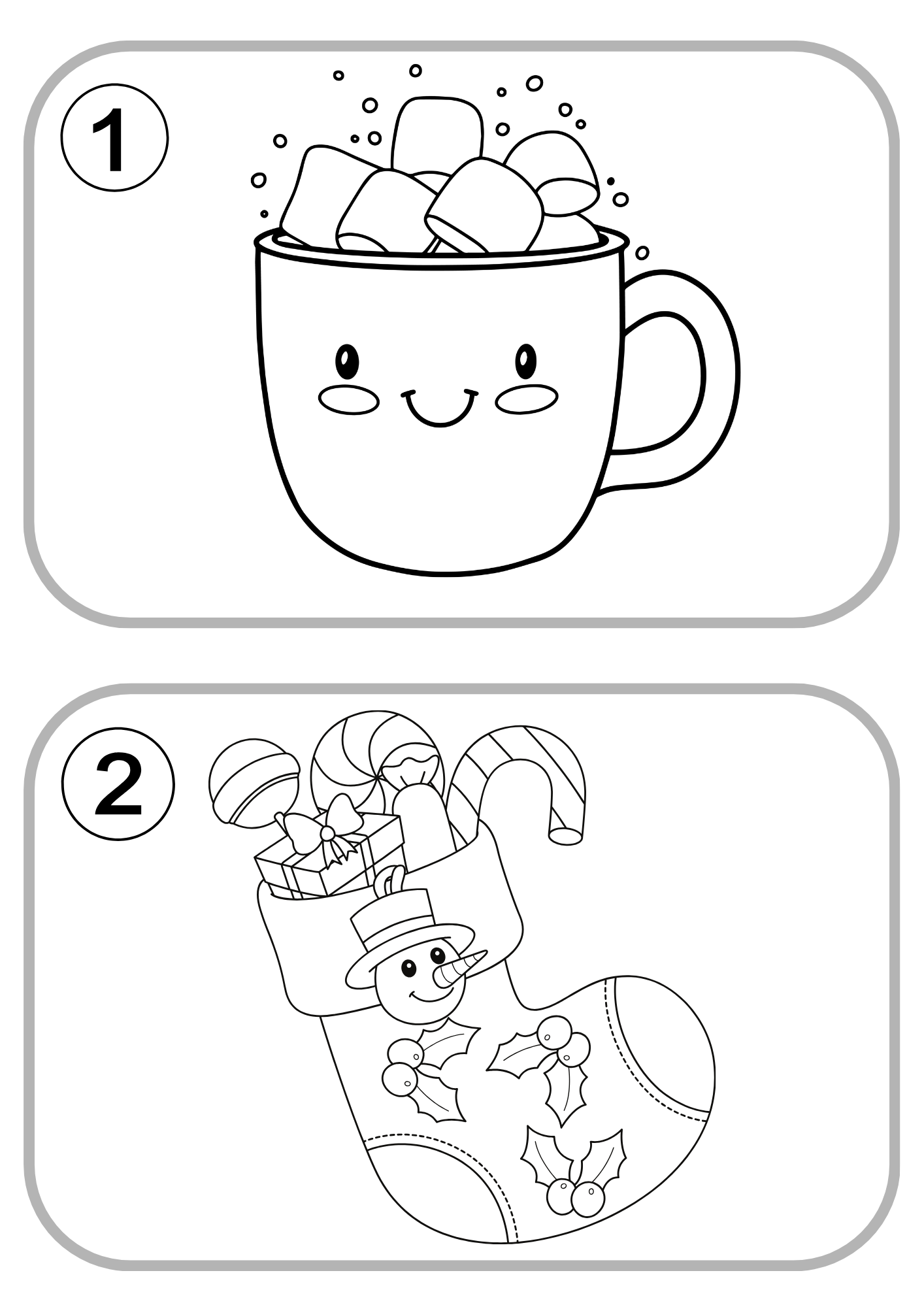 1

2